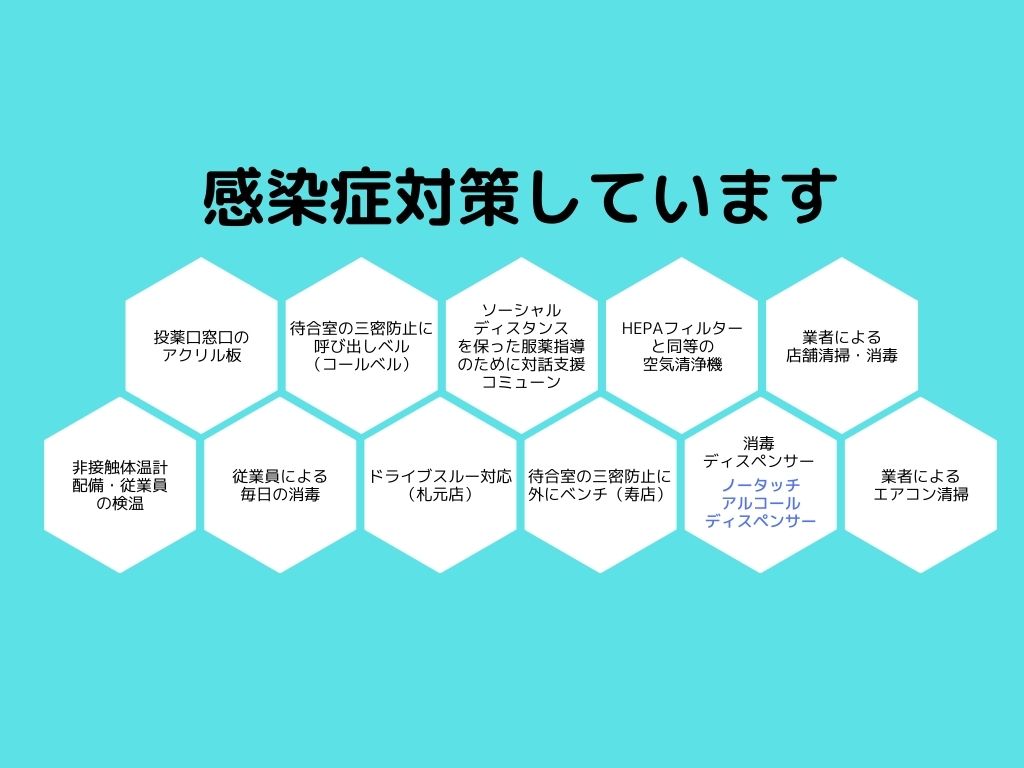 感染症対策しています

投薬口窓口の
アクリル板

待合室の三密防止に
呼び出しベル
（コールベル）

ソーシャル
ディスタンス
を保った服薬指導
のために対話支援
コミューン

HEPAフィルター
と同等の
空気清浄機

業者による
店舗清掃・消毒

非接触体温計
配備・従業員
の検温

従業員による
毎日の消毒

ドライブスルー対応
（札元店）

待合室の三密防止に
外にベンチ（寿店）

消毒
ディスペンサー
ノータッチ
アルコール
ディスペンサー

業者による
エアコン清掃